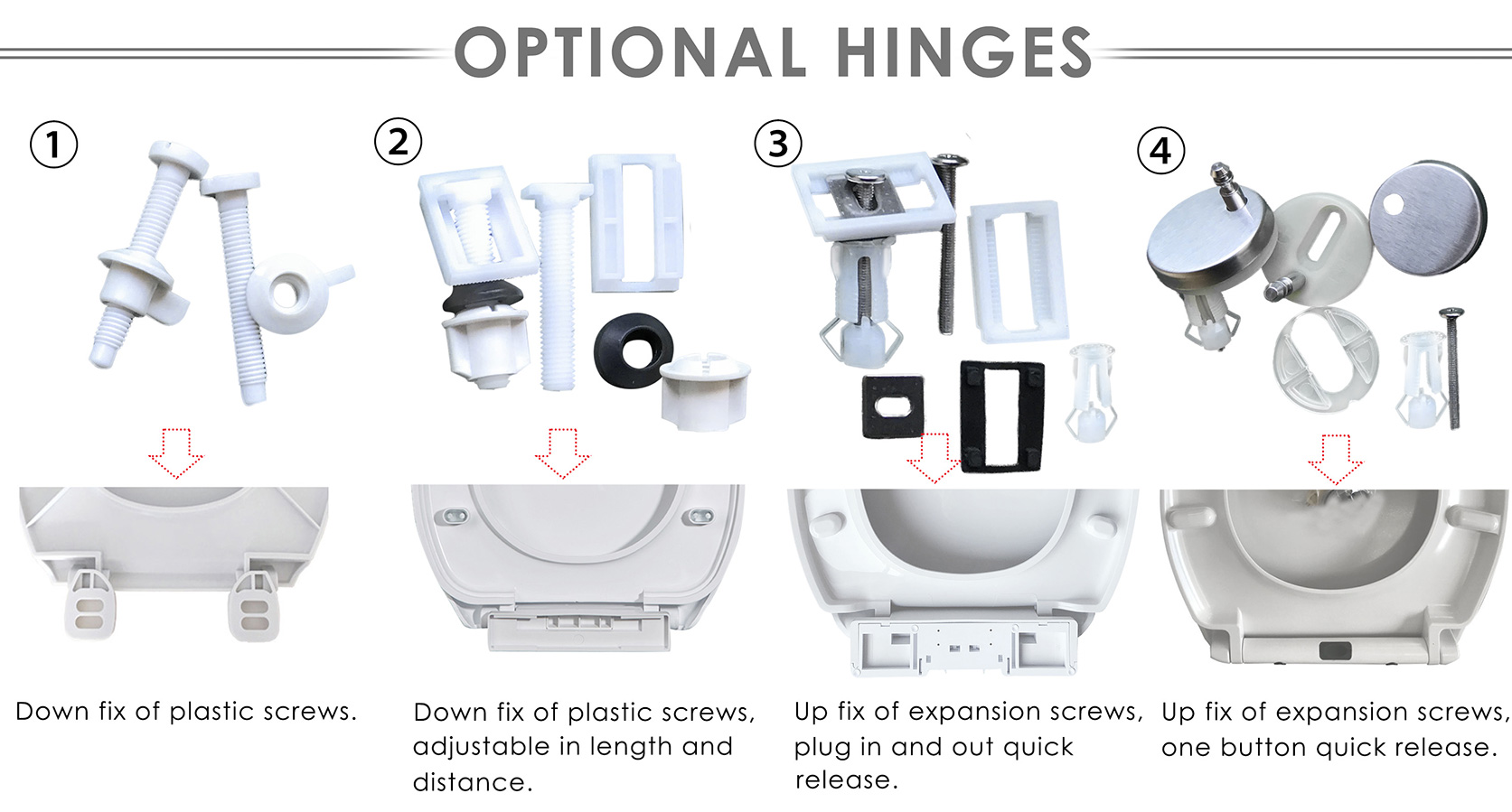 OPTIONAL HINGES

①

Down fix of plastic screws.

②

Down fix of plastic screws, adjustable in length and distance.

③

Up fix of expansion screws, plug in and out quick release.

④

Up fix of expansion screws, one button quick release.